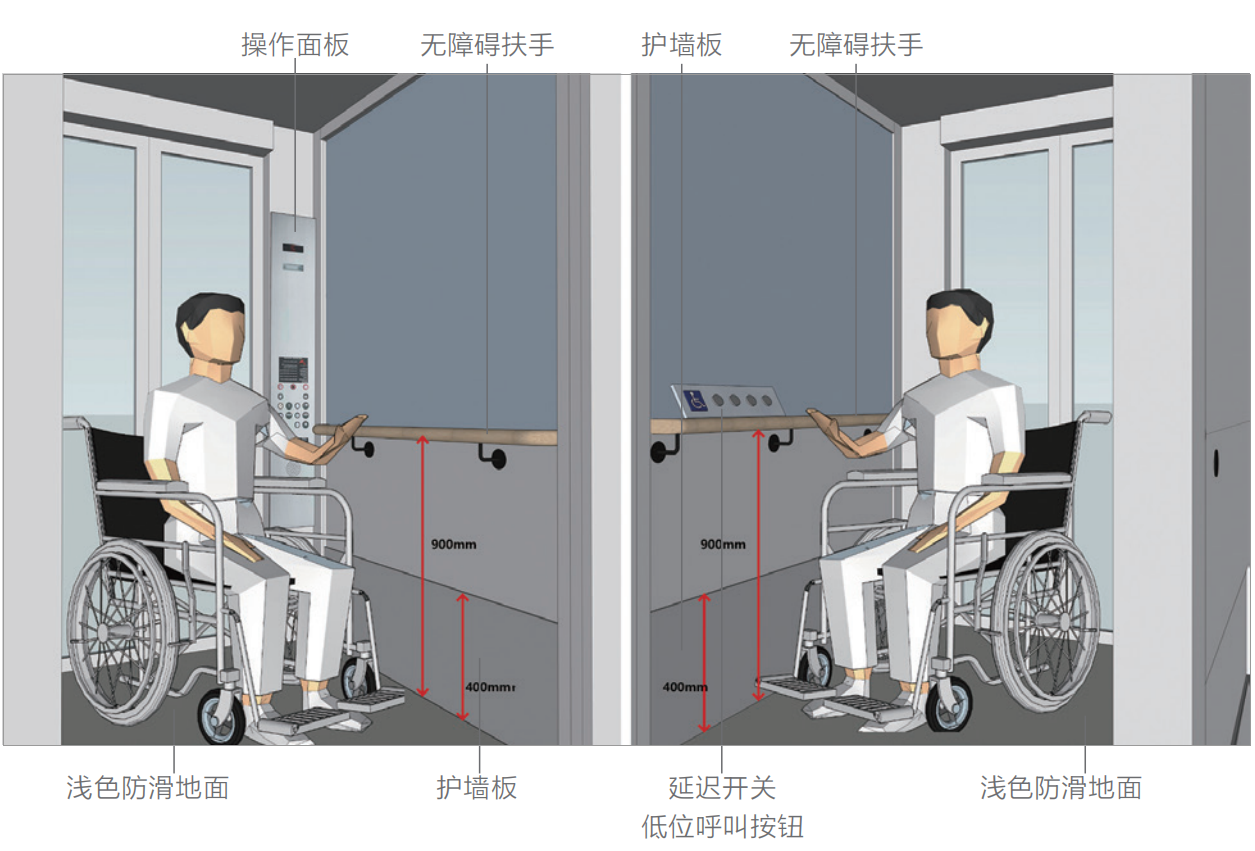 操作面板
无障碍扶手
护墙板
无障碍扶手

900mm
400mm
900mm
400mm

浅色防滑地面
护墙板
延迟开关
低位呼叫按钮
浅色防滑地面